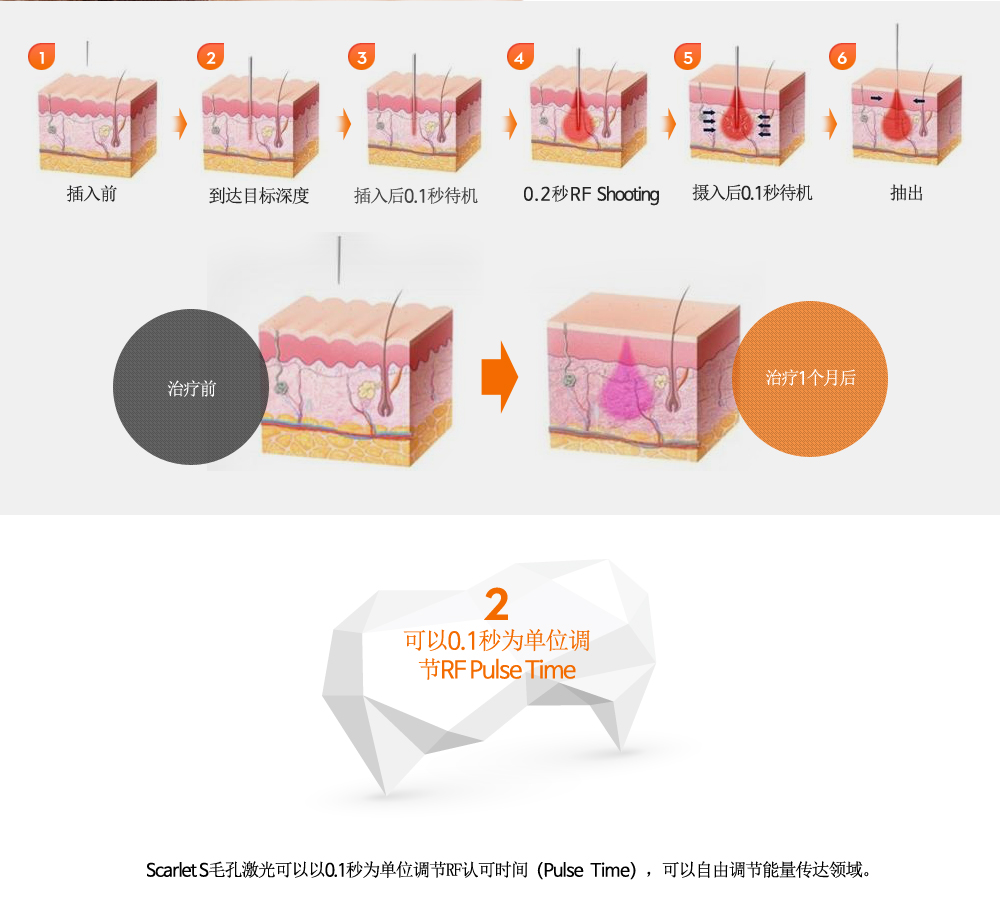 1
插入前

2
到达目标深度

3
插入后0.1秒待机

4
0.2秒RF Shooting

5
摄入后0.1秒待机

6
抽出

治疗前

治疗1个月后

2
可以0.1秒为单位调节RF Pulse Time

Scarlet S毛孔激光可以以0.1秒为单位调节RF认可时间（Pulse Time），可以自由调节能量传达领域。